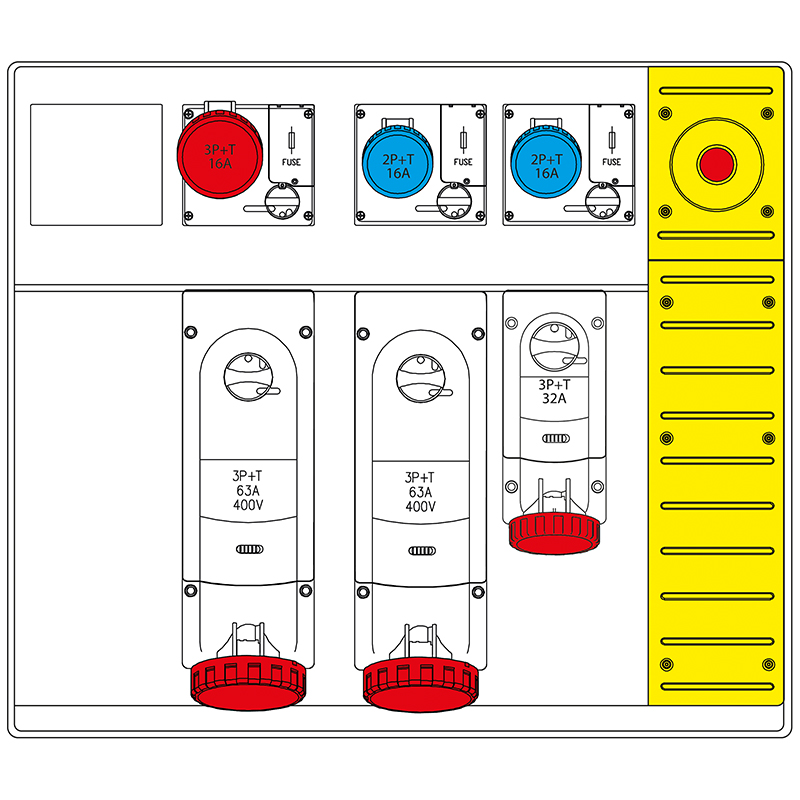 3P+T
16A

FUSE

2P+T
16A

FUSE

2P+T
16A

FUSE

3P+T
63A
400V

3P+T
63A
400V

3P+T
32A